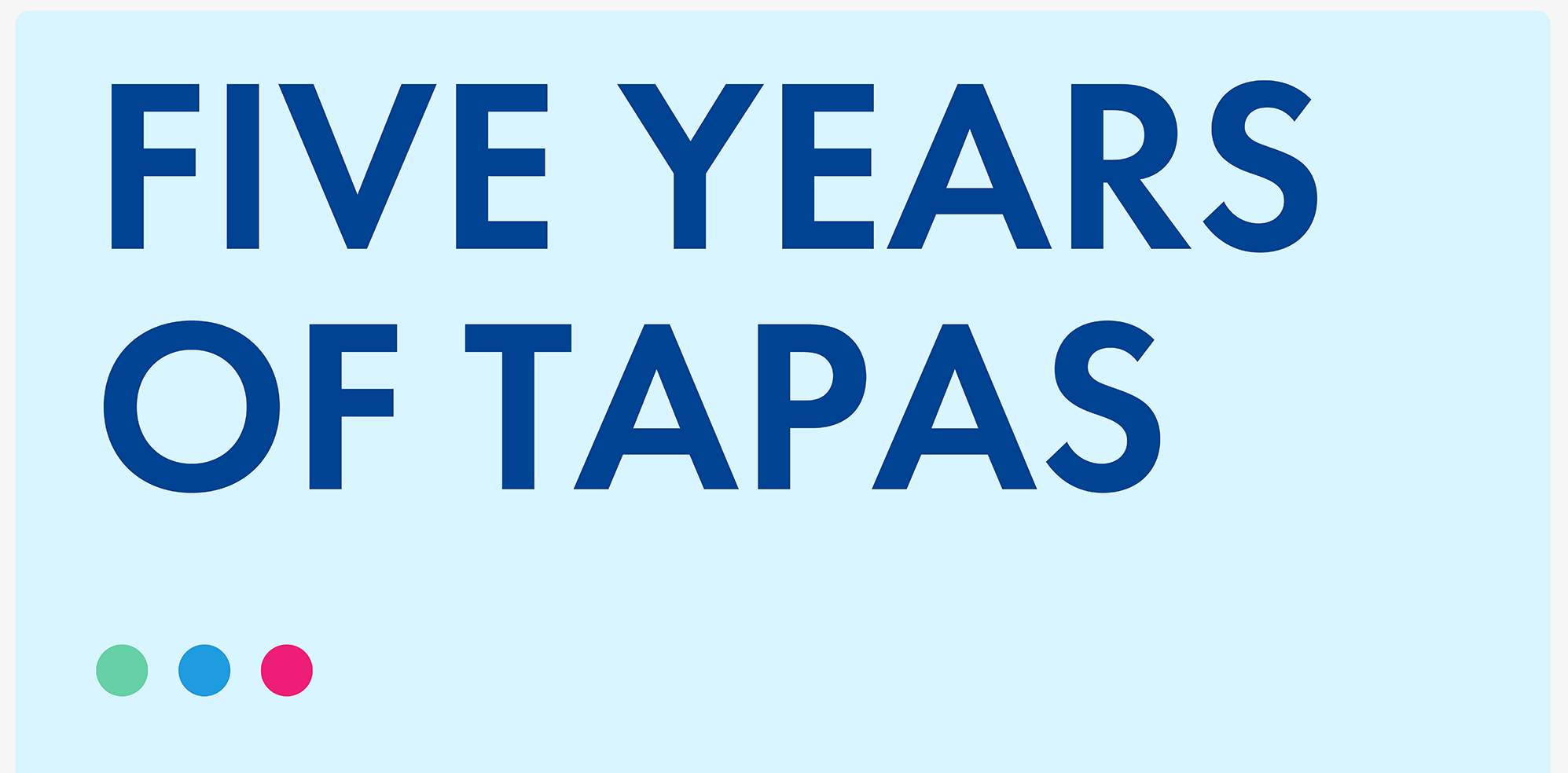 FIVE YEARS OF TAPAS